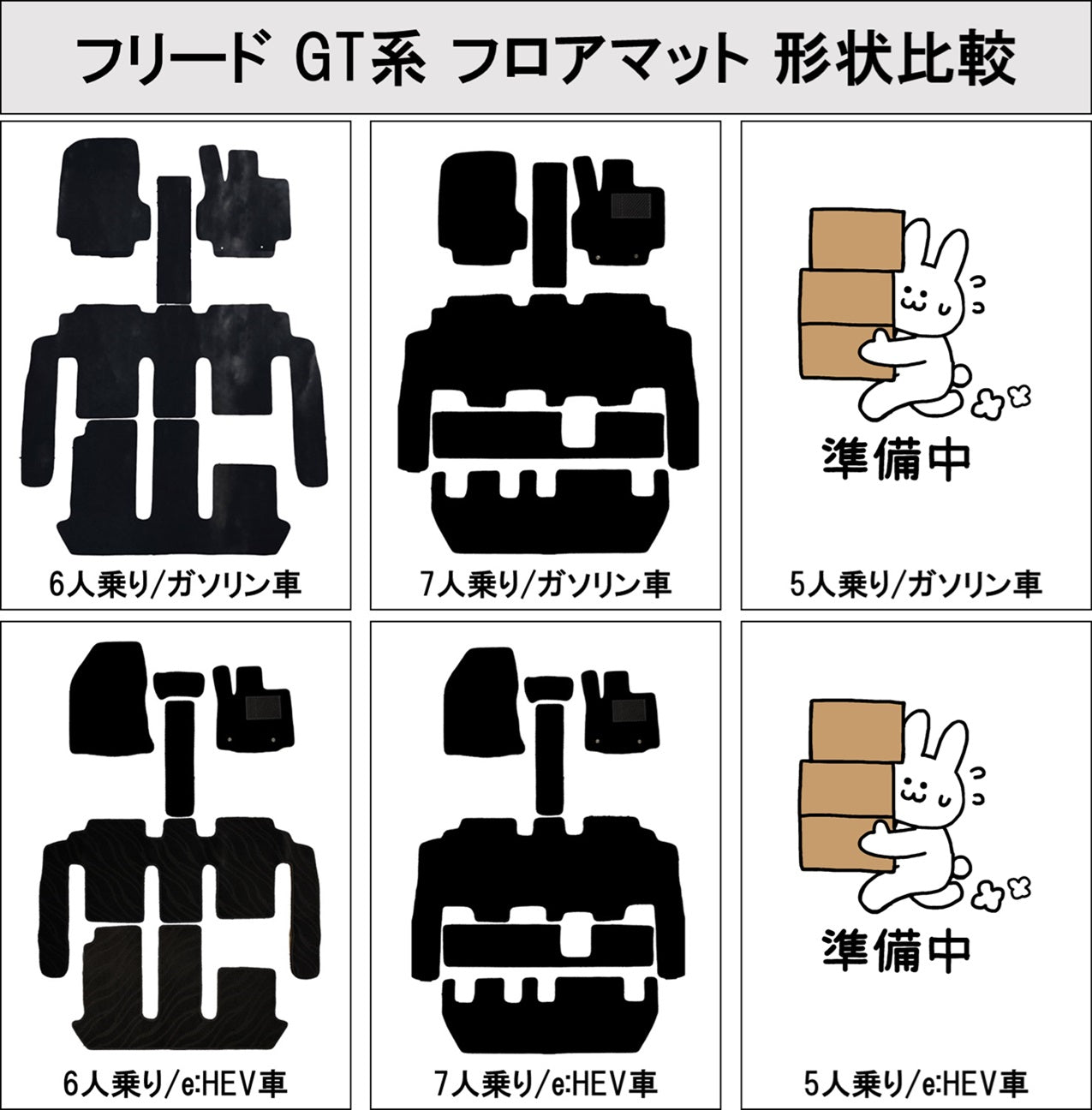 フリード GT系 フロアマット 形状比較

6人乗り/ガソリン車

7人乗り/ガソリン車

準備中

5人乗り/ガソリン車

6人乗り/e:HEV車

7人乗り/e:HEV車

準備中

5人乗り/e:HEV車